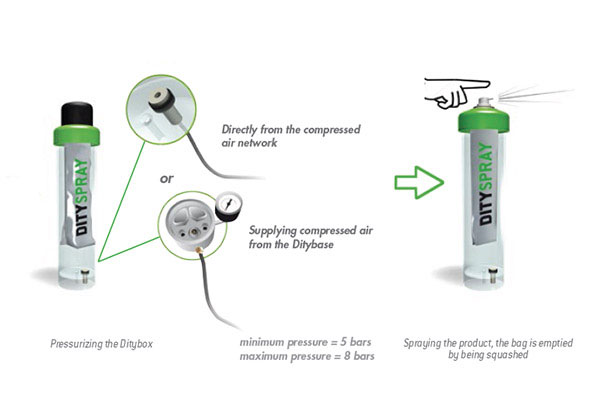 DITYSPRAY

Directly from the compressed air network

or

Supplying compressed air from the Ditybase

DITYSPRAY

Pressurizing the Ditybox

minimum pressure = 5 bars
maximum pressure = 8 bars

Spraying the product, the bag is emptied by being squashed